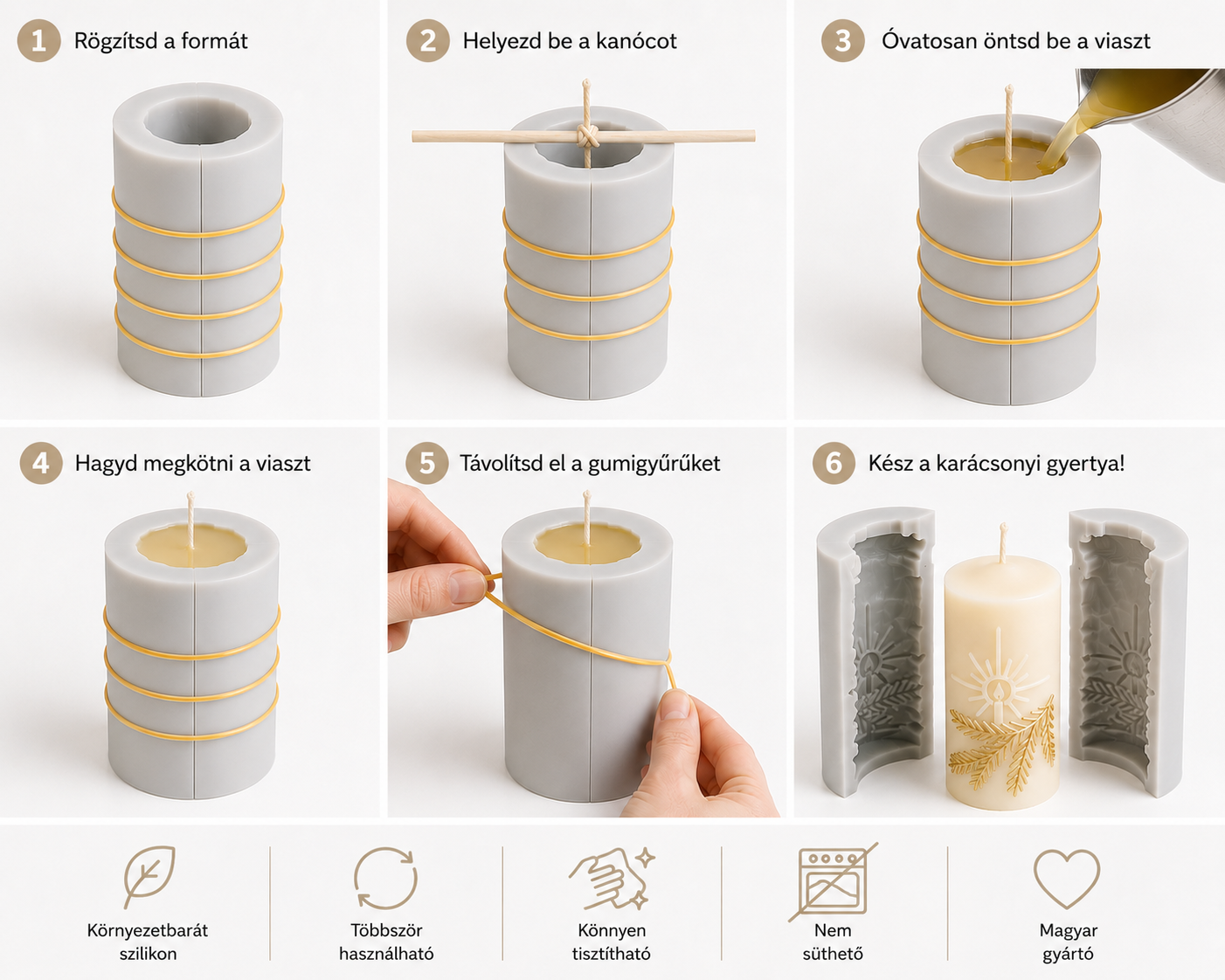 1 Rögzítsd a formát

2 Helyezd be a kanócot

3 Óvatosan öntsd be a viaszt

4 Hagyd megkötni a viaszt

5 Távolítsd el a gumigyűrűket

6 Kész a karácsonyi gyertya!

Környezetbarát szilikon

Többször használható

Könnyen tisztítható

Nem süthető

Magyar gyártó