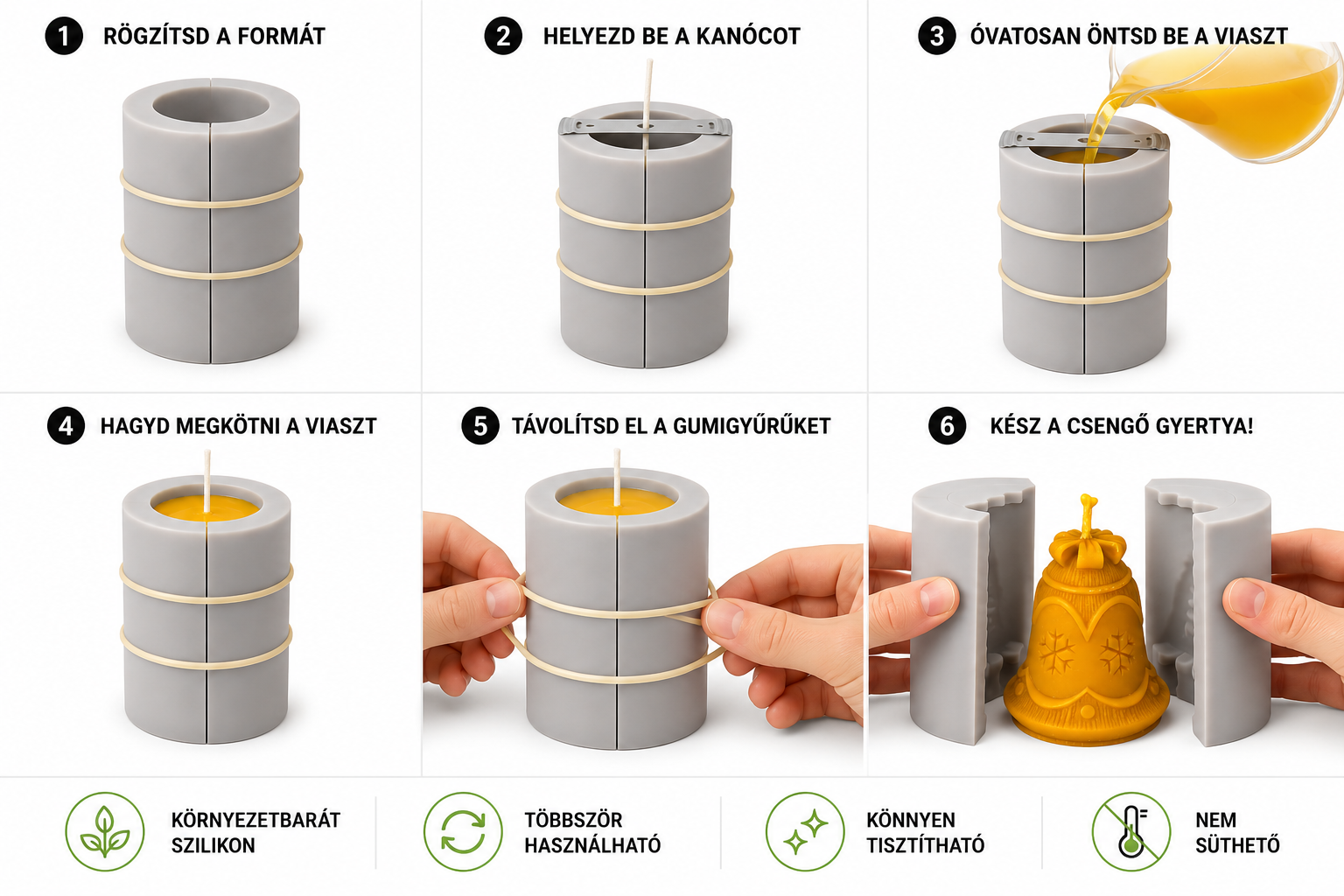 1 RÖGZÍTSD A FORMÁT

2 HELYEZD BE A KANÓCOT

3 ÓVATOSAN ÖNTSD BE A VIASZT

4 HAGYD MEGKÖTNI A VIASZT

5 TÁVOLÍTSD EL A GUMIGYŰRŰKET

6 KÉSZ A CSENGŐ GYERTYA!

KÖRNYEZETBARÁT SZILIKON

TÖBBSZÖR HASZNÁLHATÓ

KÖNNYEN TISZTÍTHATÓ

NEM SÜTHETŐ