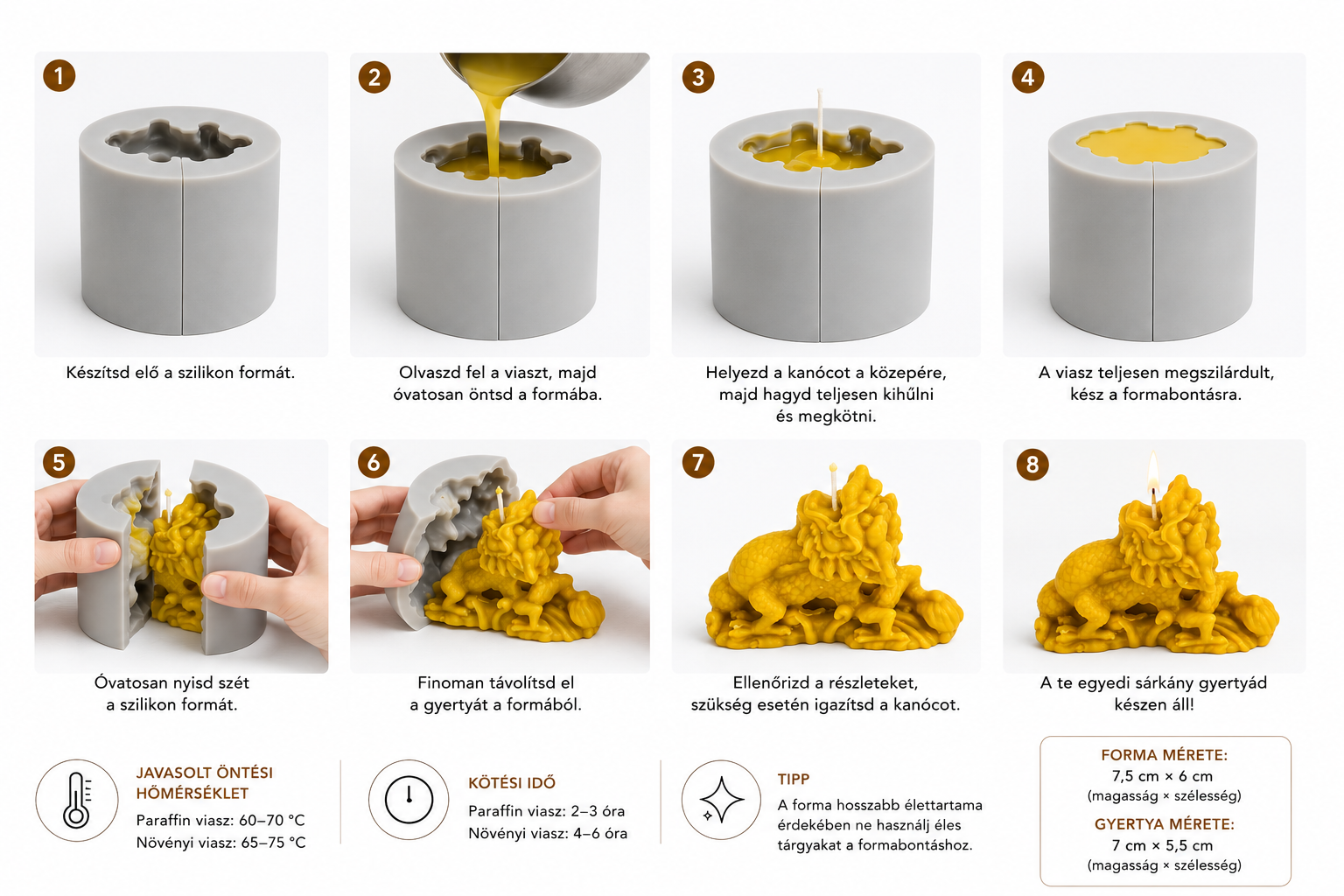 1
Készítsd elő a szilikon formát.

2
Olvaszd fel a viaszt, majd óvatosan öntsd a formába.

3
Helyezd a kanócot a közepére, majd hagyd teljesen kihűlni és megkötni.

4
A viasz teljesen megszilárdult, kész a formabontásra.

5
Óvatosan nyisd szét a szilikon formát.

6
Finoman távolítsd el a gyertyát a formából.

7
Ellenőrizd a részleteket, szükség esetén igazítsd a kanócot.

8
A te egyedi sárkány gyertyád készen áll!

JAVASOLT ÖNTÉSI HŐMÉRSÉKLET
Paraffin viasz: 60–70 °C
Növényi viasz: 65–75 °C

KÖTÉSI IDŐ
Paraffin viasz: 2–3 óra
Növényi viasz: 4–6 óra

TIPP
A forma hosszabb élettartama érdekében ne használj éles tárgyakat a formabontáshoz.

FORMA MÉRETE:
7,5 cm × 6 cm
(magasság × szélesség)
GYERTYA MÉRETE:
7 cm × 5,5 cm
(magasság × szélesség)