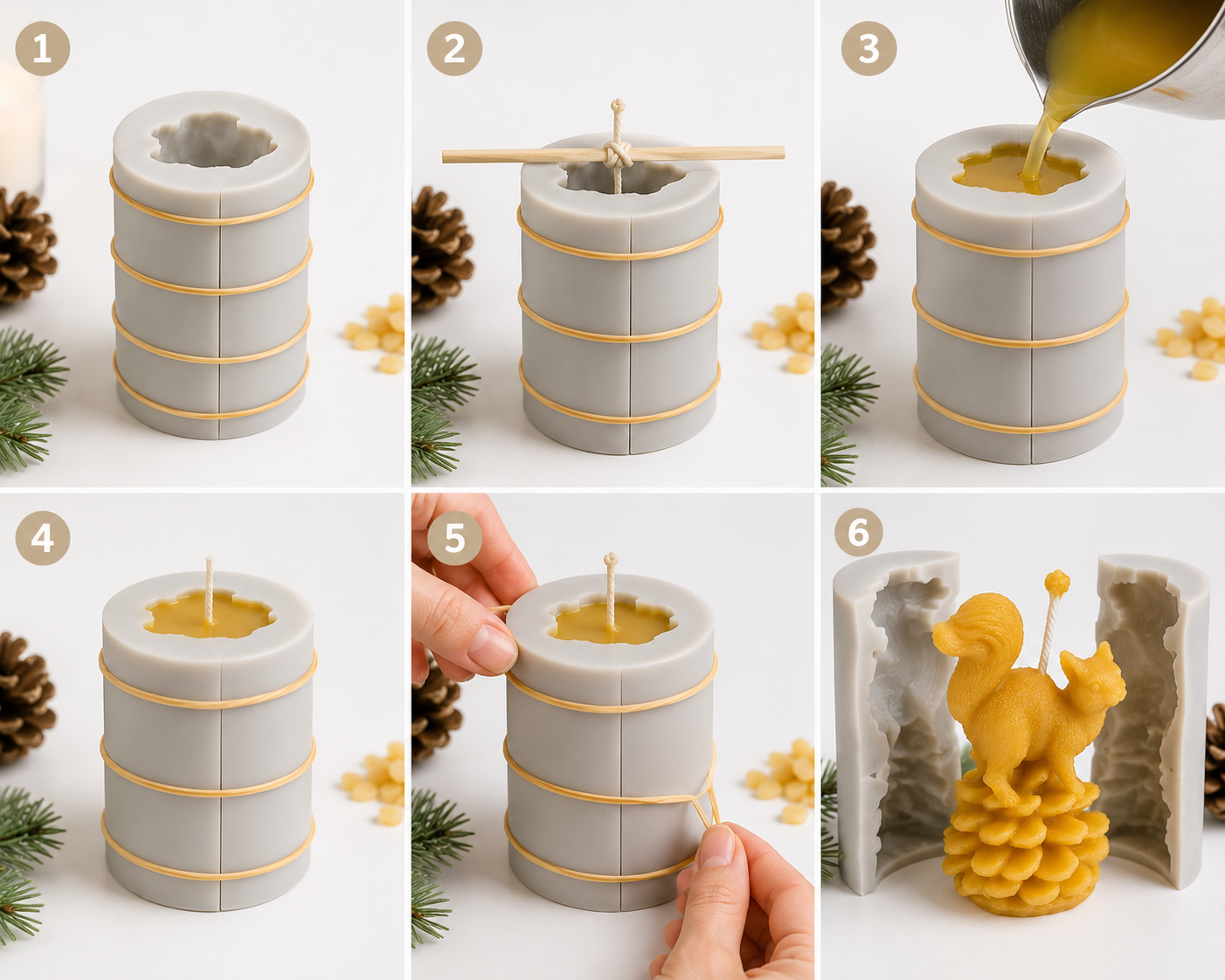 1

2

3

4

5

6